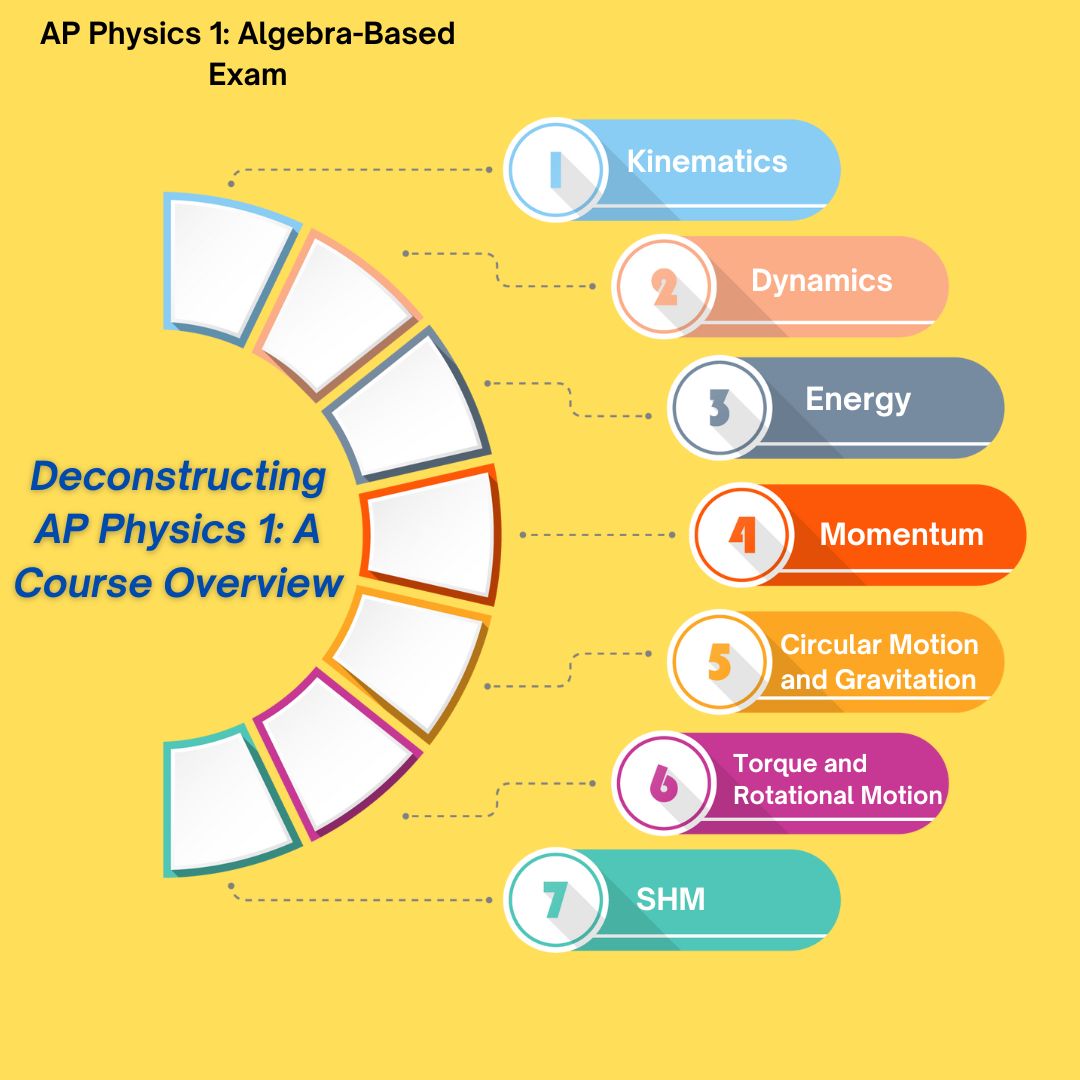 AP Physics 1: Algebra-Based Exam

Deconstructing AP Physics 1: A Course Overview

1 Kinematics

2 Dynamics

3 Energy

4 Momentum

5 Circular Motion and Gravitation

6 Torque and Rotational Motion

7 SHM